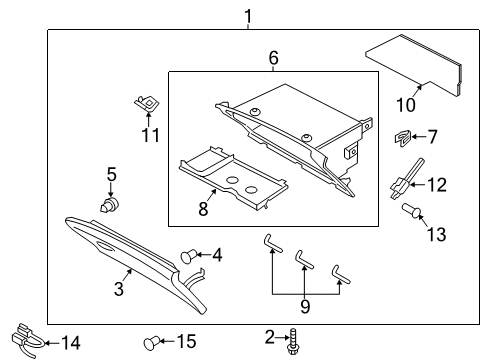 1
6
10
11
7
5
12
8
13
4
3
9
14
15
2