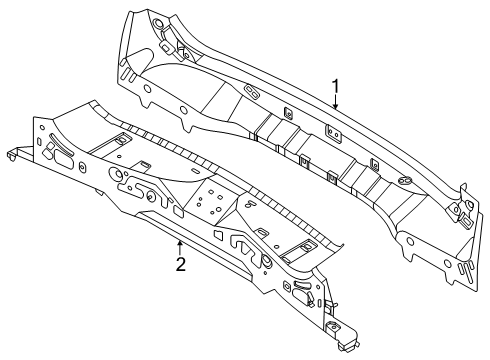 1

2