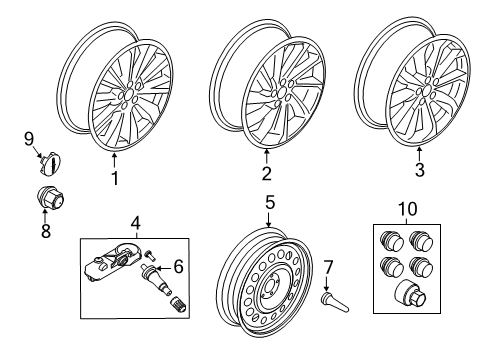 9
1
2
3
8
4
6
5
7
10