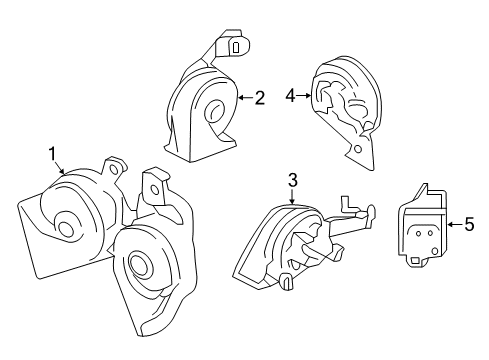 2
4
1
3
5