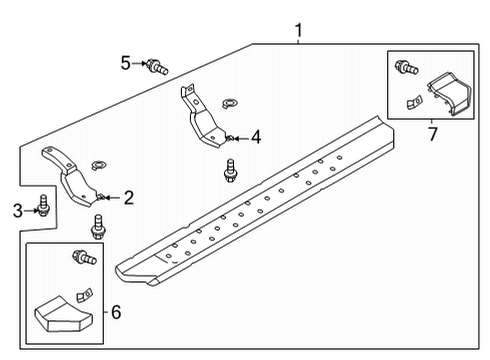 1
5
7
4
2
3
6