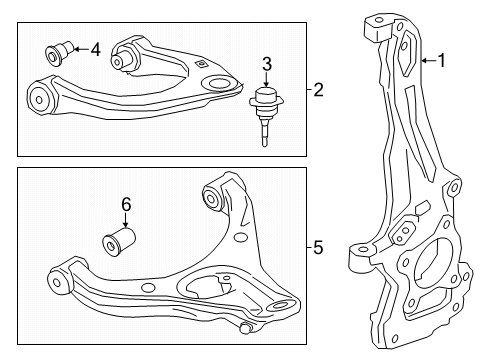 4
3
2
1
6
5