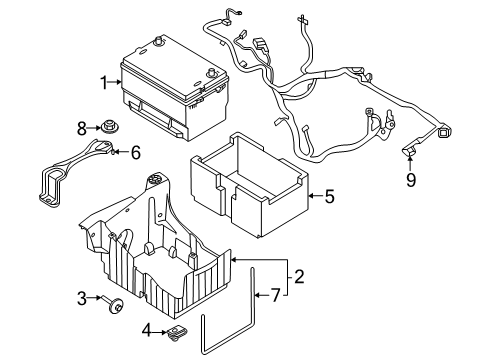 1
8
6
9
5
2
7
3
4