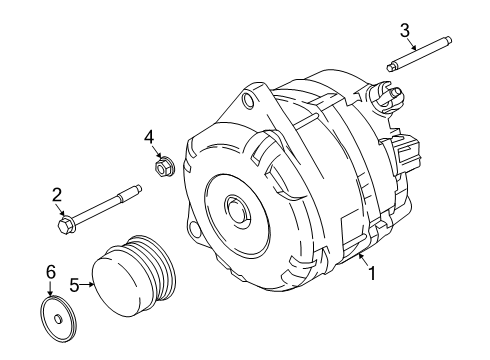 3
4
2
6
5
1