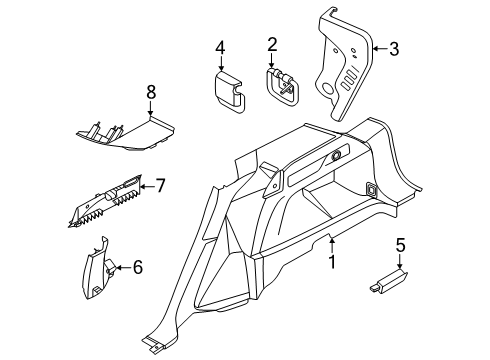 4
2
3
8
7
6
1
5