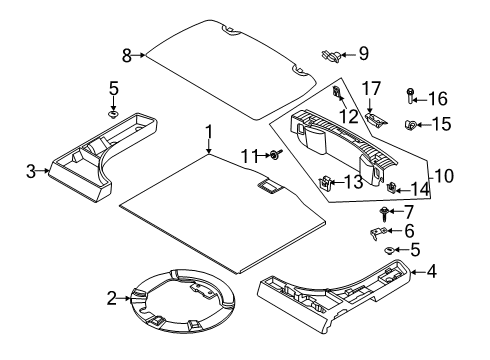 8
9
5
17
16
12
15
1
11
3
10
13
14
7
6
5
4
2