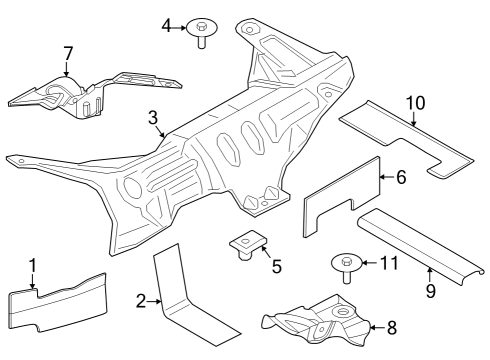 4
7
3
10
6
5
11
1
2
9
8