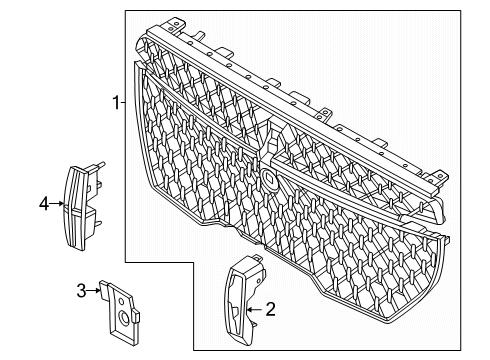 1
4
3
2