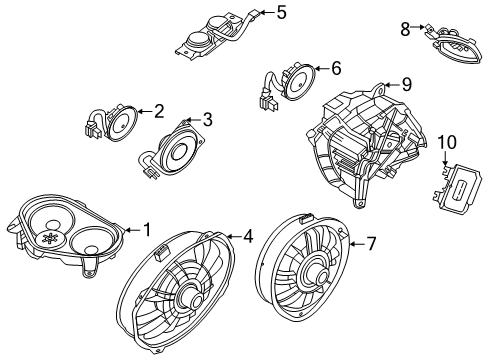 5
8
6
9
2
3
10
1
4
7