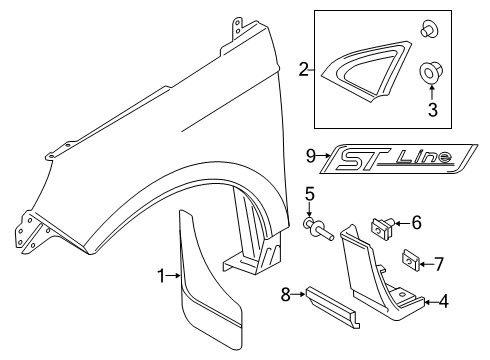 2
3
9
ST Line
5
6
7
1
8
4