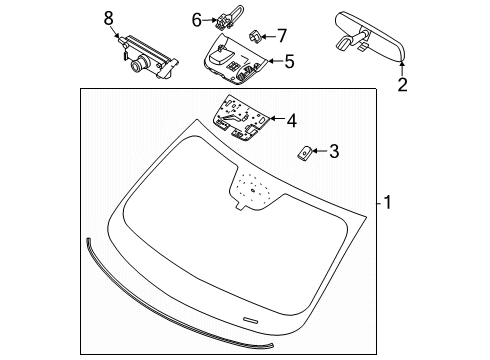 8
6
7
5
2
4
3
1