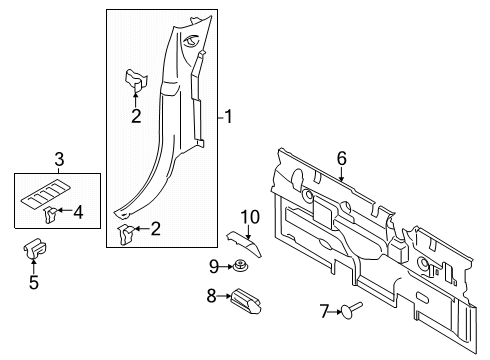 2
1
3
4
2
5
6
10
9
8
7