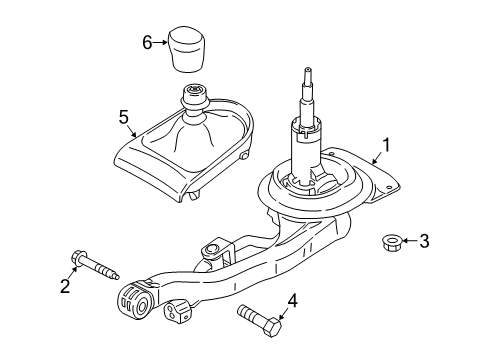 6
5
1
3
2
4