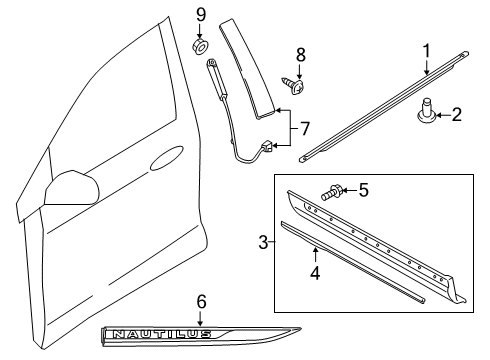 9
8
1
2
7
5
3
4
6
NAUTILUS