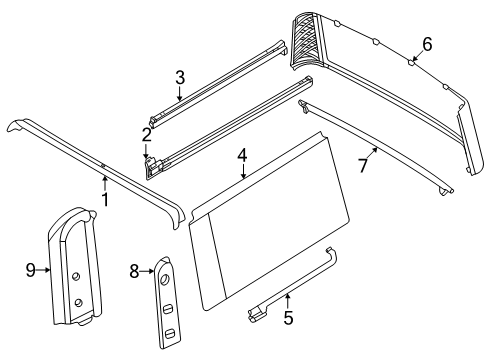 6
3
2
4
7
1
9
8
5