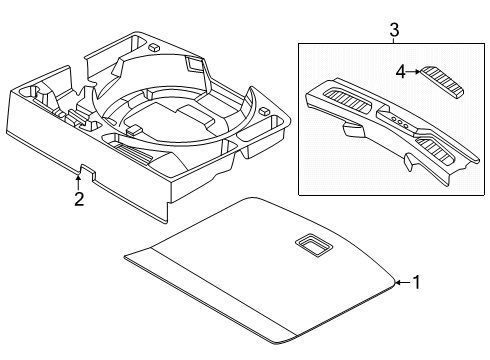 3
4
2
1