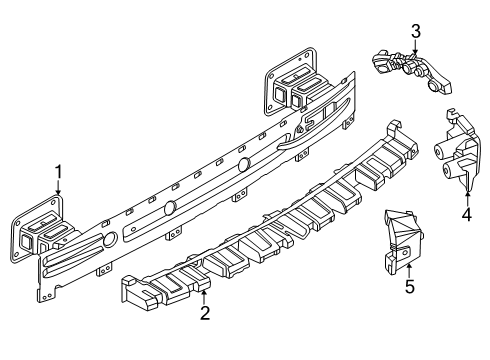 3
1
4
5
2