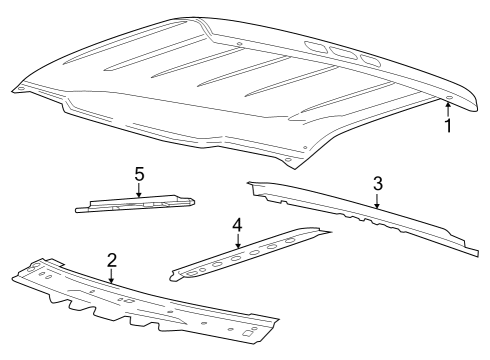 1
5
3
4
2