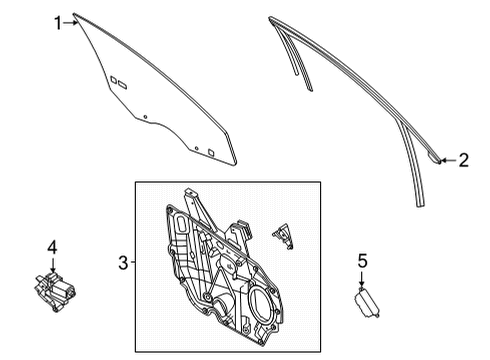 1
2
3
4
5