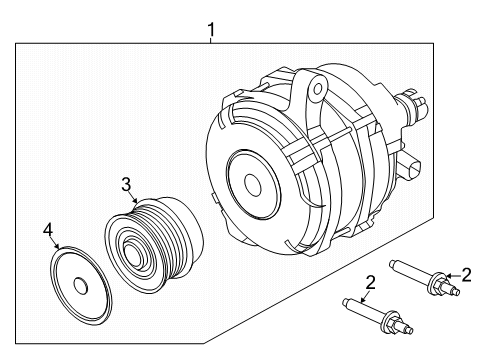 1
3
4
2
2