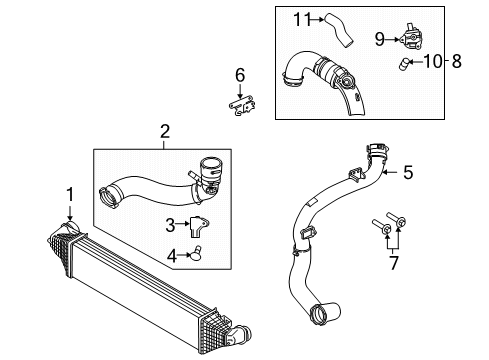 11
9
10
8
6
2
5
1
3
4
7