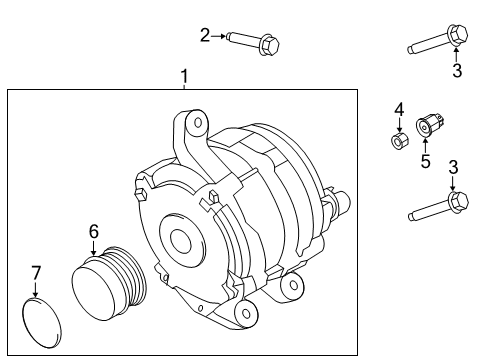 2
3
1
4
5
3
6
7