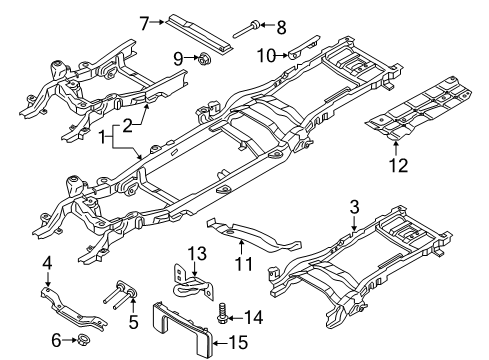 7
8
9
10
2
1
12
3
11
13
4
5
14
6
15