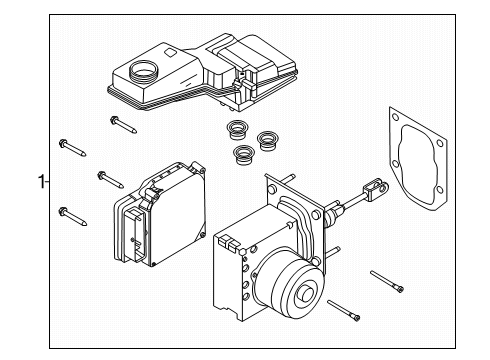 1