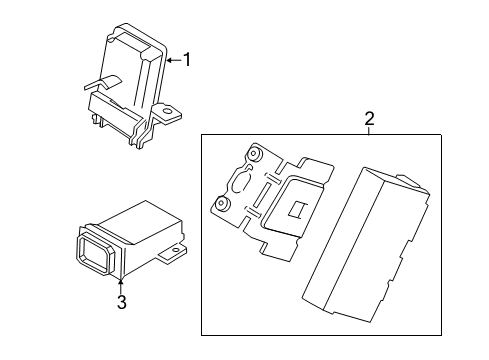 1
2
3