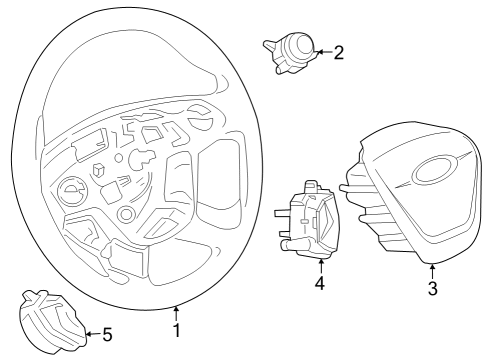 2
4
3
1
5