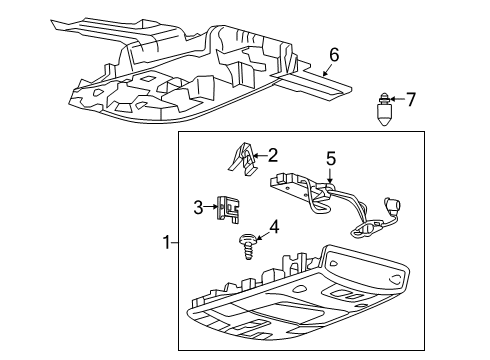 6
7
2
5
3
4
1