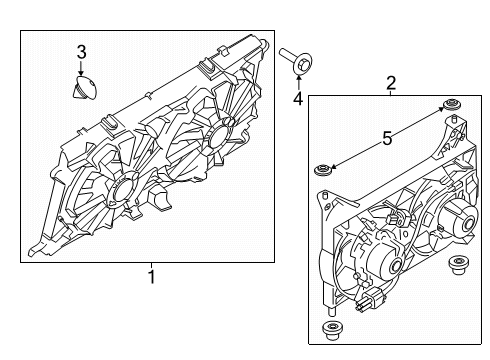 3
4
2
5
1