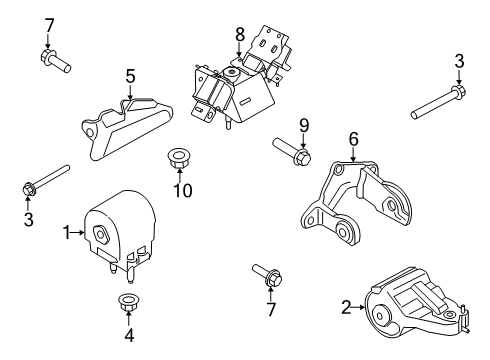 7
8
3
5
9
6
10
3
1
7
2
4