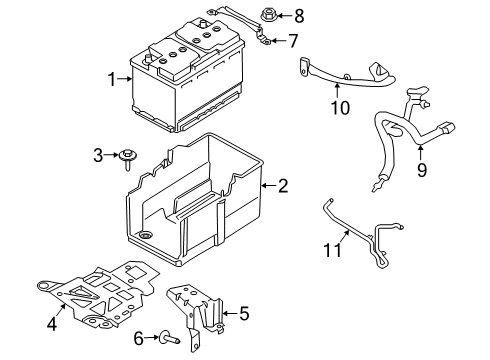 8
7
1
10
9
3
2
11
4
5
6