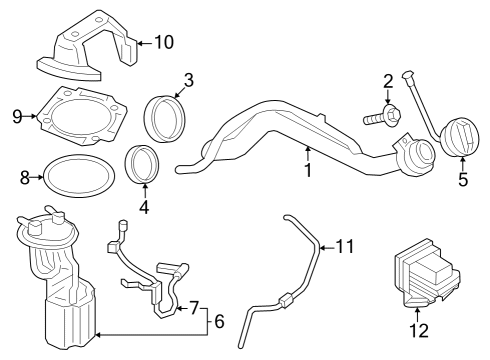 10
3
2
9
1
5
8
4
11
7
6
12