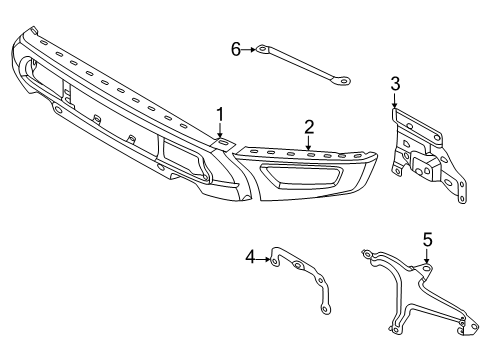 6
3
1
2
4
5