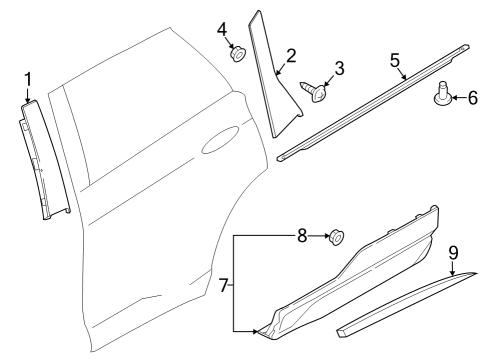 1
4
2
3
5
6
8
7
9