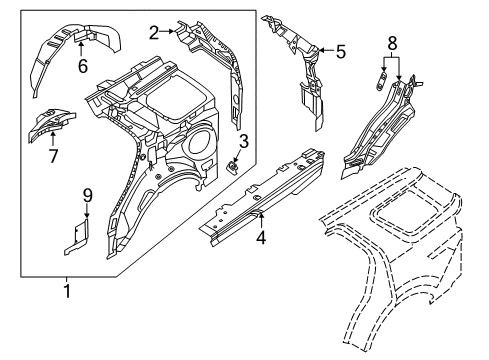 2
6
5
8
7
3
9
4
1