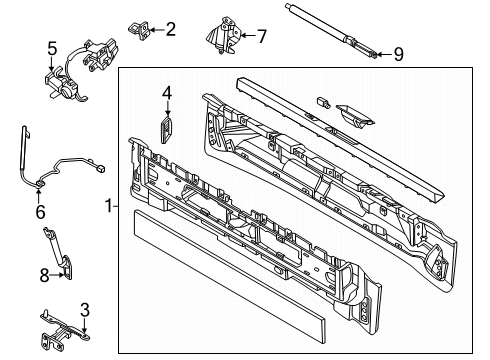 2
7
9
5
4
6
1
8
3