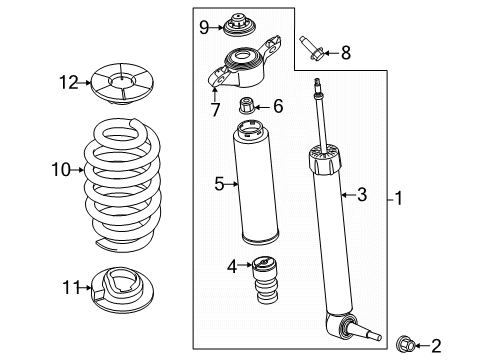 9
8
12
7
6
10
5
3
1
4
11
2