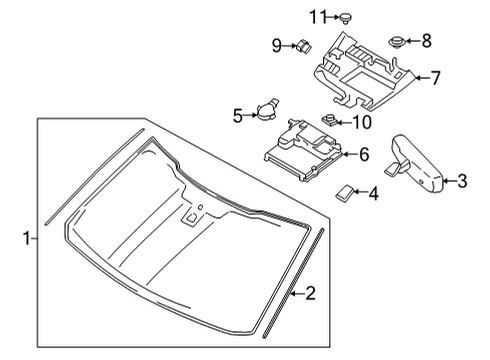 11
9
8
7
5
10
6
3
4
1
2