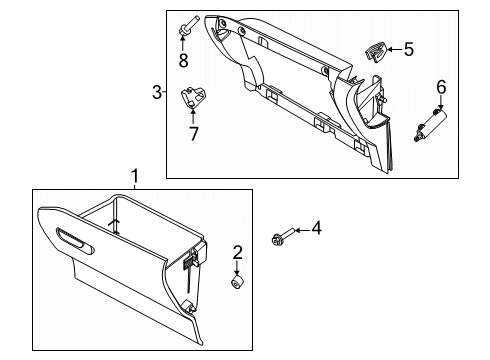 8
5
3
6
7
1
4
2