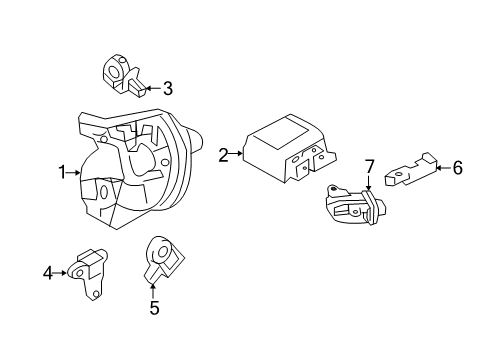 3
1
2
7
6
4
5