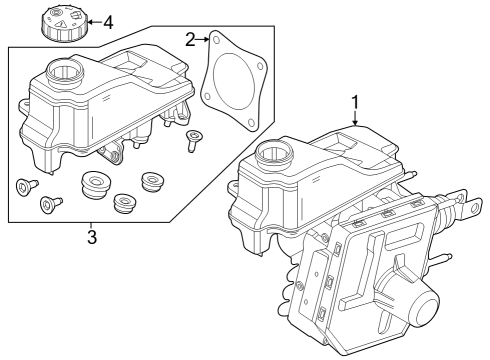 4
2
1
3