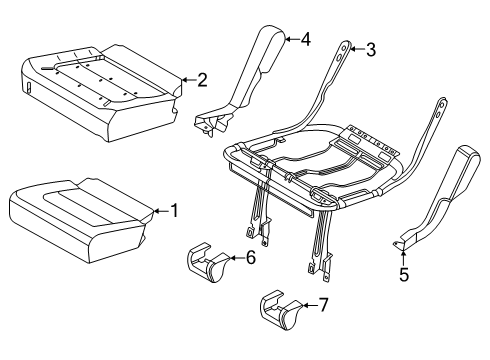 4
3
2
1
6
5
7