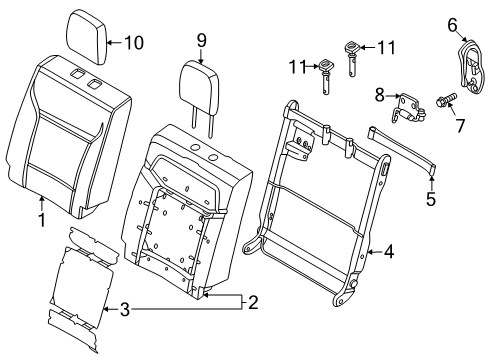 10
9
11
11
6
8
7
5
1
4
3
2