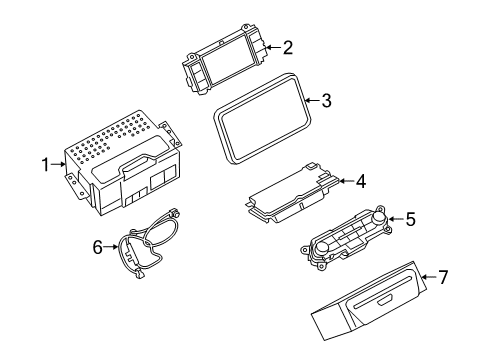 2
3
1
4
5
6
7