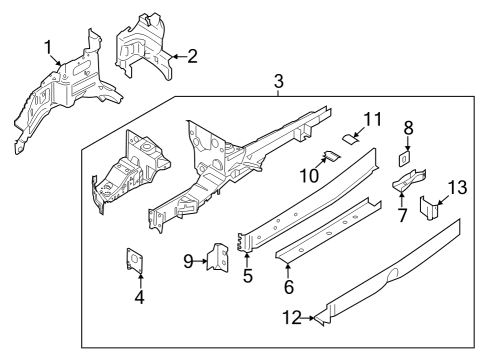 1
2
3
11
8
10
13
7
9
5
6
4
12