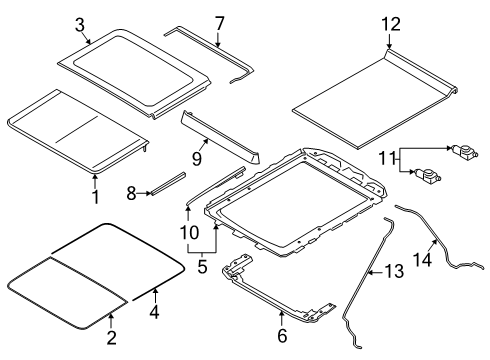 3
7
12
9
11
1
8
10
5
14
13
4
2
6