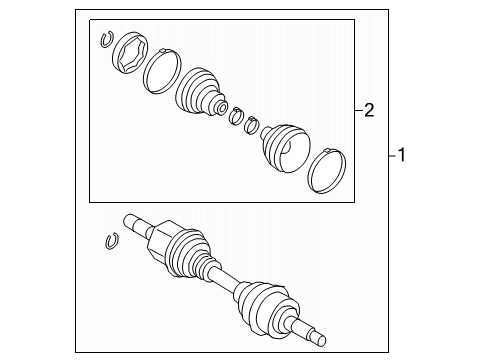 2
1